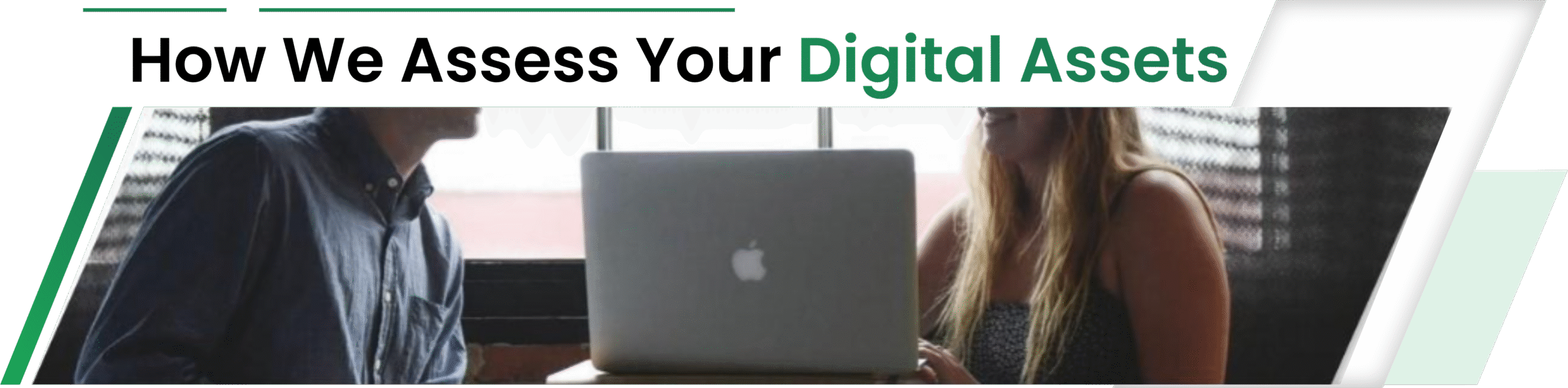 How We Assess Your Digital Assets